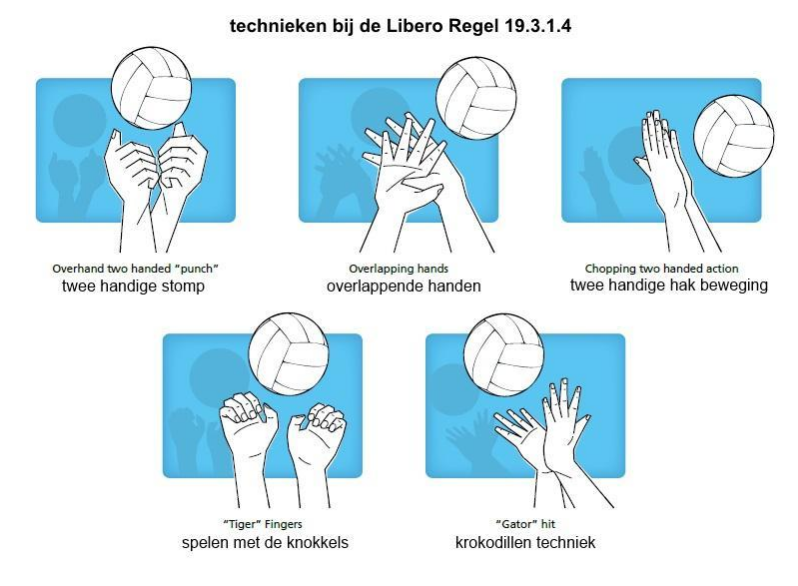 technieken bij de Libero Regel 19.3.1.4

Overhand two handed "punch"
twee handige stomp

Overlapping hands
overlappende handen

Chopping two handed action
twee handige hak beweging

"Tiger" Fingers
spelen met de knokkels

"Gator" hit
krokodillen techniek